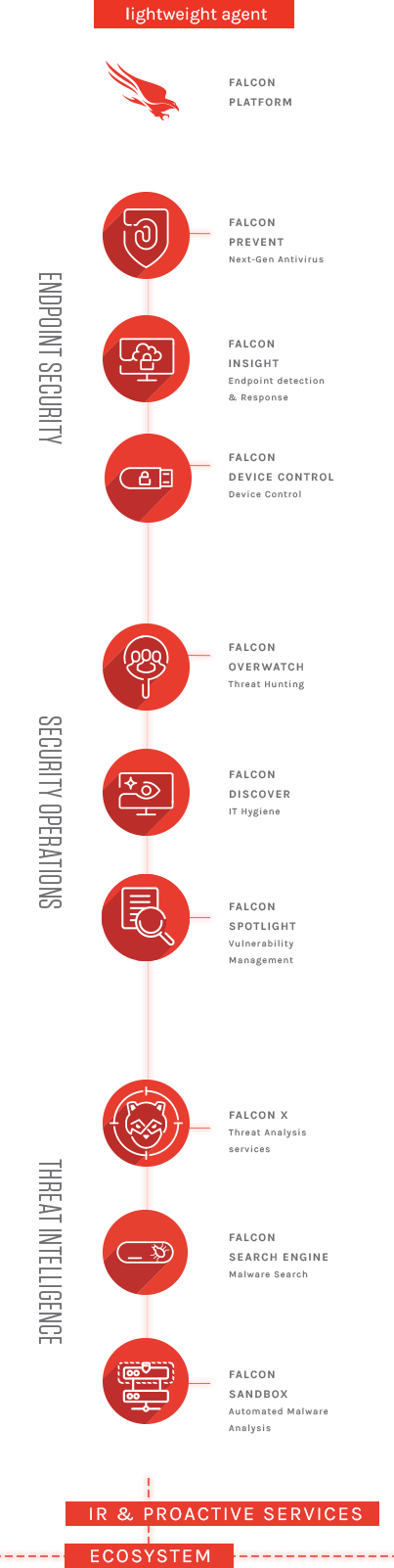 lightweight agent

FALCON PLATFORM

ENDPOINT SECURITY

FALCON PREVENT
Next-Gen Antivirus

FALCON INSIGHT
Endpoint detection & Response

FALCON DEVICE CONTROL
Device Control

SECURITY OPERATIONS

FALCON OVERWATCH
Threat Hunting

FALCON DISCOVER
IT Hygiene

FALCON SPOTLIGHT
Vulnerability Management

THREAT INTELLIGENCE

FALCON X
Threat Analysis services

FALCON SEARCH ENGINE
Malware Search

FALCON SANDBOX
Automated Malware Analysis

IR & PROACTIVE SERVICES

ECOSYSTEM