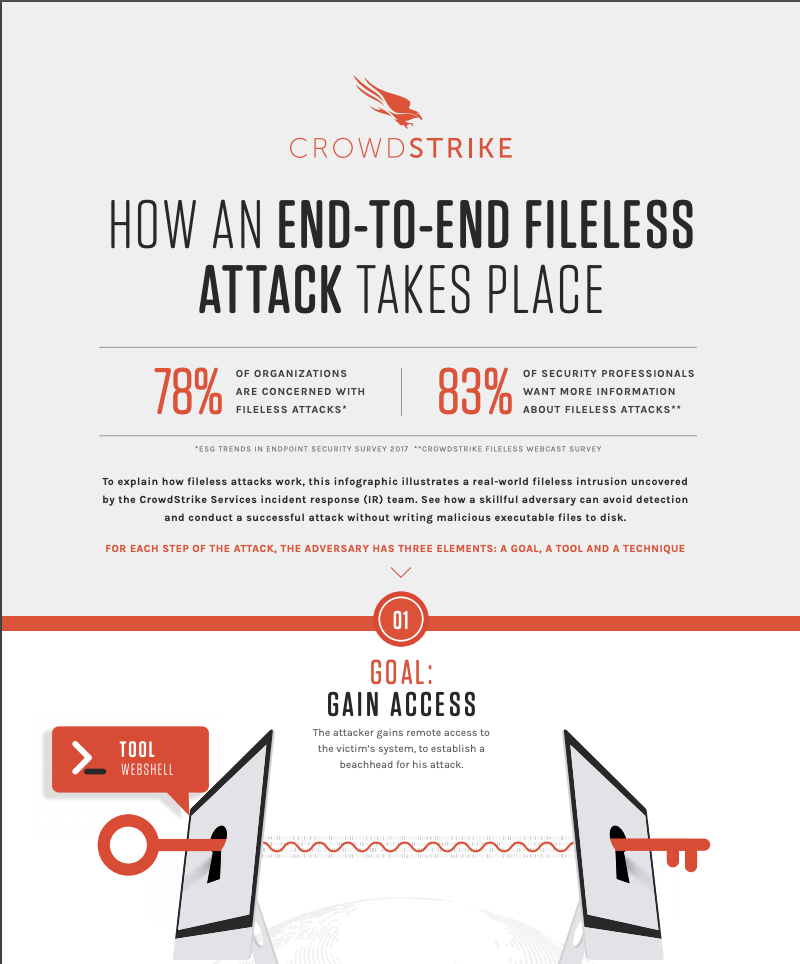 CROWDSTRIKE

HOW AN END-TO-END FILELESS ATTACK TAKES PLACE

78% OF ORGANIZATIONS ARE CONCERNED WITH FILELESS ATTACKS*

83% OF SECURITY PROFESSIONALS WANT MORE INFORMATION ABOUT FILELESS ATTACKS**

*ESG TRENDS IN ENDPOINT SECURITY SURVEY 2017 **CROWDSTRIKE FILELESS WEBCAST SURVEY

To explain how fileless attacks work, this infographic illustrates a real-world fileless intrusion uncovered by the CrowdStrike Services incident response (IR) team. See how a skillful adversary can avoid detection and conduct a successful attack without writing malicious executable files to disk.

FOR EACH STEP OF THE ATTACK, THE ADVERSARY HAS THREE ELEMENTS: A GOAL, A TOOL AND A TECHNIQUE

01

GOAL:
GAIN ACCESS

The attacker gains remote access to the victim's system, to establish a beachhead for his attack.

TOOL
WEBSHELL