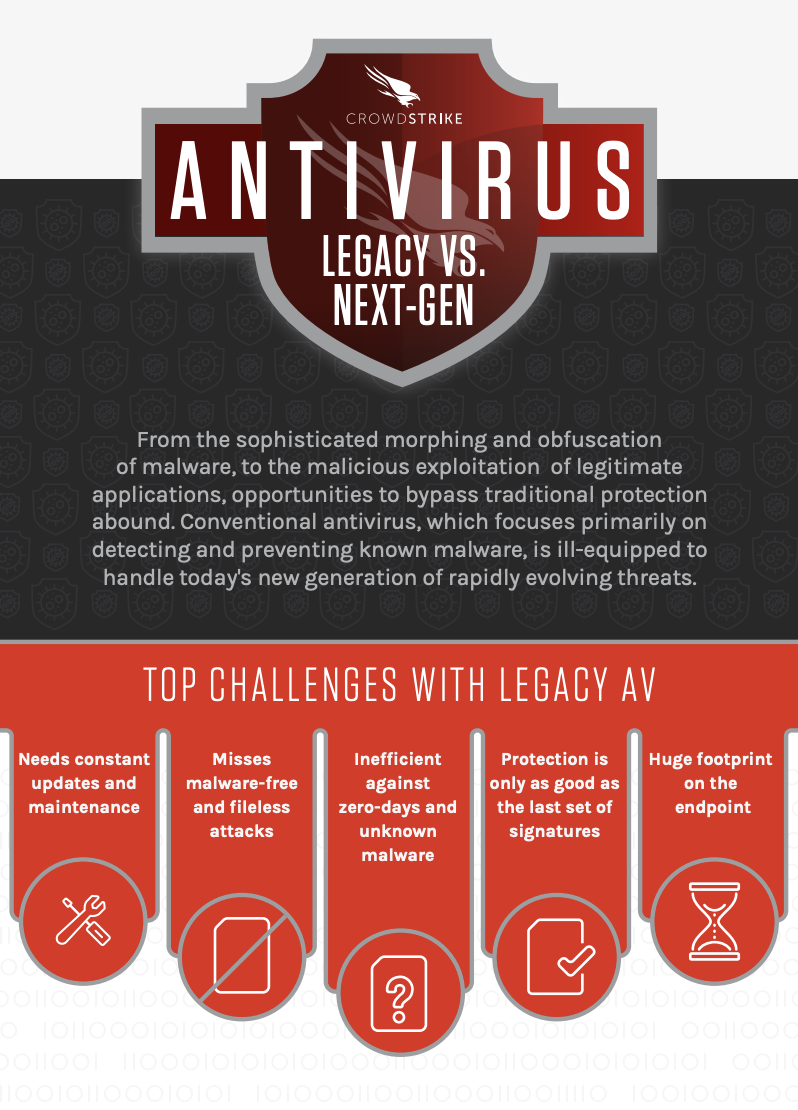 CROWDSTRIKE

ANTIVIRUS

LEGACY VS. NEXT-GEN

From the sophisticated morphing and obfuscation of malware, to the malicious exploitation of legitimate applications, opportunities to bypass traditional protection abound. Conventional antivirus, which focuses primarily on detecting and preventing known malware, is ill-equipped to handle today's new generation of rapidly evolving threats.

TOP CHALLENGES WITH LEGACY AV

Needs constant updates and maintenance

Misses malware-free and fileless attacks

Inefficient against zero-days and unknown malware

Protection is only as good as the last set of signatures

Huge footprint on the endpoint