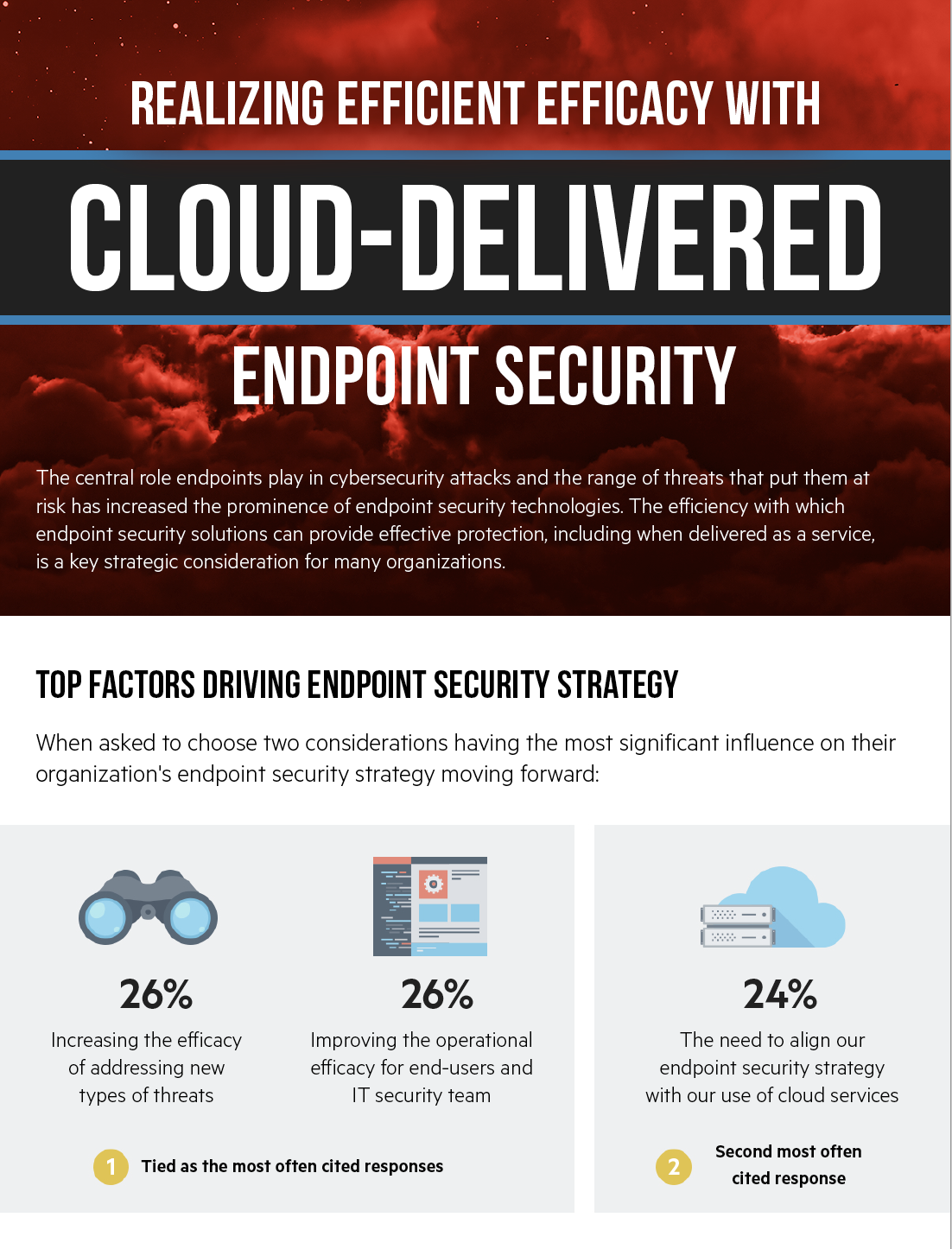 REALIZING EFFICIENT EFFICACY WITH

CLOUD-DELIVERED

ENDPOINT SECURITY

The central role endpoints play in cybersecurity attacks and the range of threats that put them at risk has increased the prominence of endpoint security technologies. The efficiency with which endpoint security solutions can provide effective protection, including when delivered as a service, is a key strategic consideration for many organizations.

TOP FACTORS DRIVING ENDPOINT SECURITY STRATEGY

When asked to choose two considerations having the most significant influence on their organization's endpoint security strategy moving forward:

26%
Increasing the efficacy of addressing new types of threats

26%
Improving the operational efficacy for end-users and IT security team

1 Tied as the most often cited responses

24%
The need to align our endpoint security strategy with our use of cloud services

2 Second most often cited response