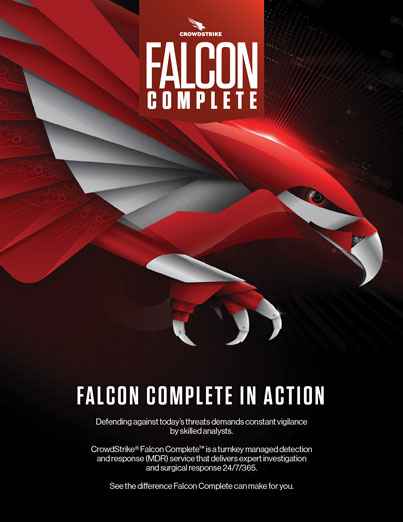 CROWDSTRIKE

FALCON
COMPLETE

FALCON COMPLETE IN ACTION

Defending against today's threats demands constant vigilance by skilled analysts.

CrowdStrike® Falcon Complete™ is a turnkey managed detection and response (MDR) service that delivers expert investigation and surgical response 24/7/365.

See the difference Falcon Complete can make for you.