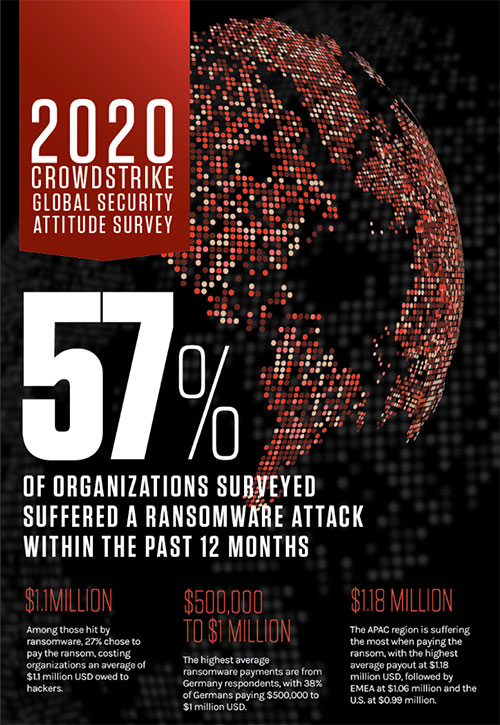 2020
CROWDSTRIKE
GLOBAL SECURITY
ATTITUDE SURVEY

57%

OF ORGANIZATIONS SURVEYED SUFFERED A RANSOMWARE ATTACK WITHIN THE PAST 12 MONTHS

$1.1MILLION

Among those hit by ransomware, 27% chose to pay the ransom, costing organizations an average of $1.1 million USD owed to hackers.

$500,000 TO $1 MILLION

The highest average ransomware payments are from Germany respondents, with 38% of Germans paying $500,000 to $1 million USD.

$1.18 MILLION

The APAC region is suffering the most when paying the ransom, with the highest average payout at $1.18 million USD, followed by EMEA at $1.06 million and the U.S. at $0.99 million.