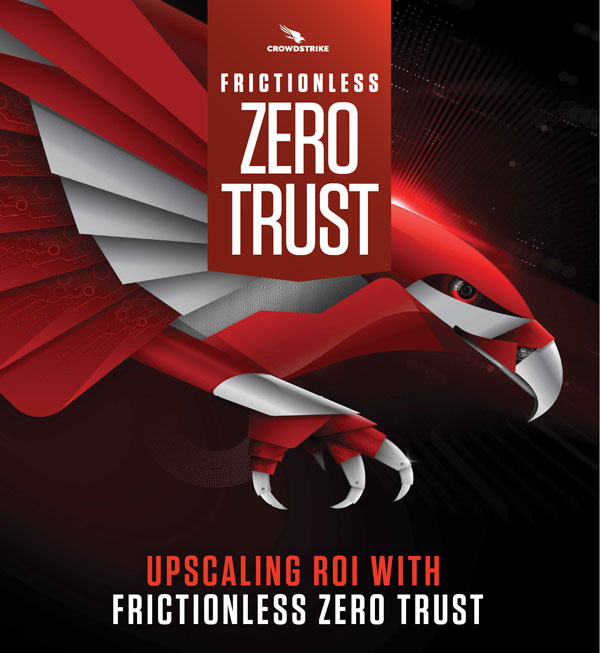 CROWDSTRIKE

FRICTIONLESS
ZERO
TRUST

UPSCALING ROI WITH
FRICTIONLESS ZERO TRUST