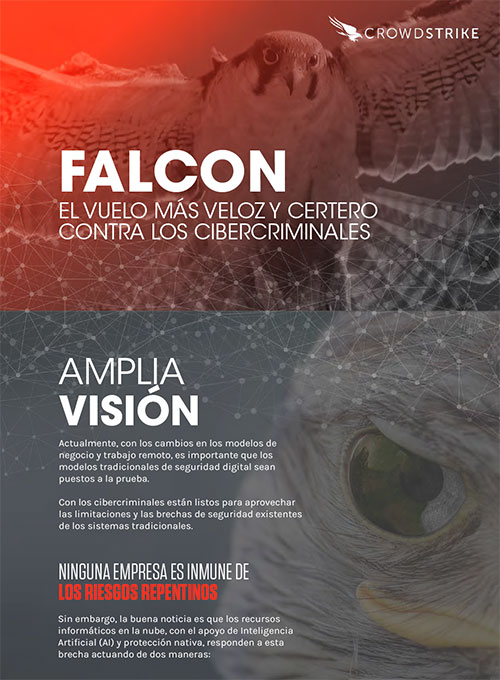 CROWDSTRIKE

FALCON

EL VUELO MÁS VELOZ Y CERTERO CONTRA LOS CIBERCRIMINALES

AMPLIA VISIÓN

Actualmente, con los cambios en los modelos de negocio y trabajo remoto, es importante que los modelos tradicionales de seguridad digital sean puestos a la prueba.

Con los cibercriminales están listos para aprovechar las limitaciones y las brechas de seguridad existentes de los sistemas tradicionales.

NINGUNA EMPRESA ES INMUNE DE LOS RIESGOS REPENTINOS

Sin embargo, la buena noticia es que los recursos informáticos en la nube, con el apoyo de Inteligencia Artificial (AI) y protección nativa, responden a esta brecha actuando de dos maneras: