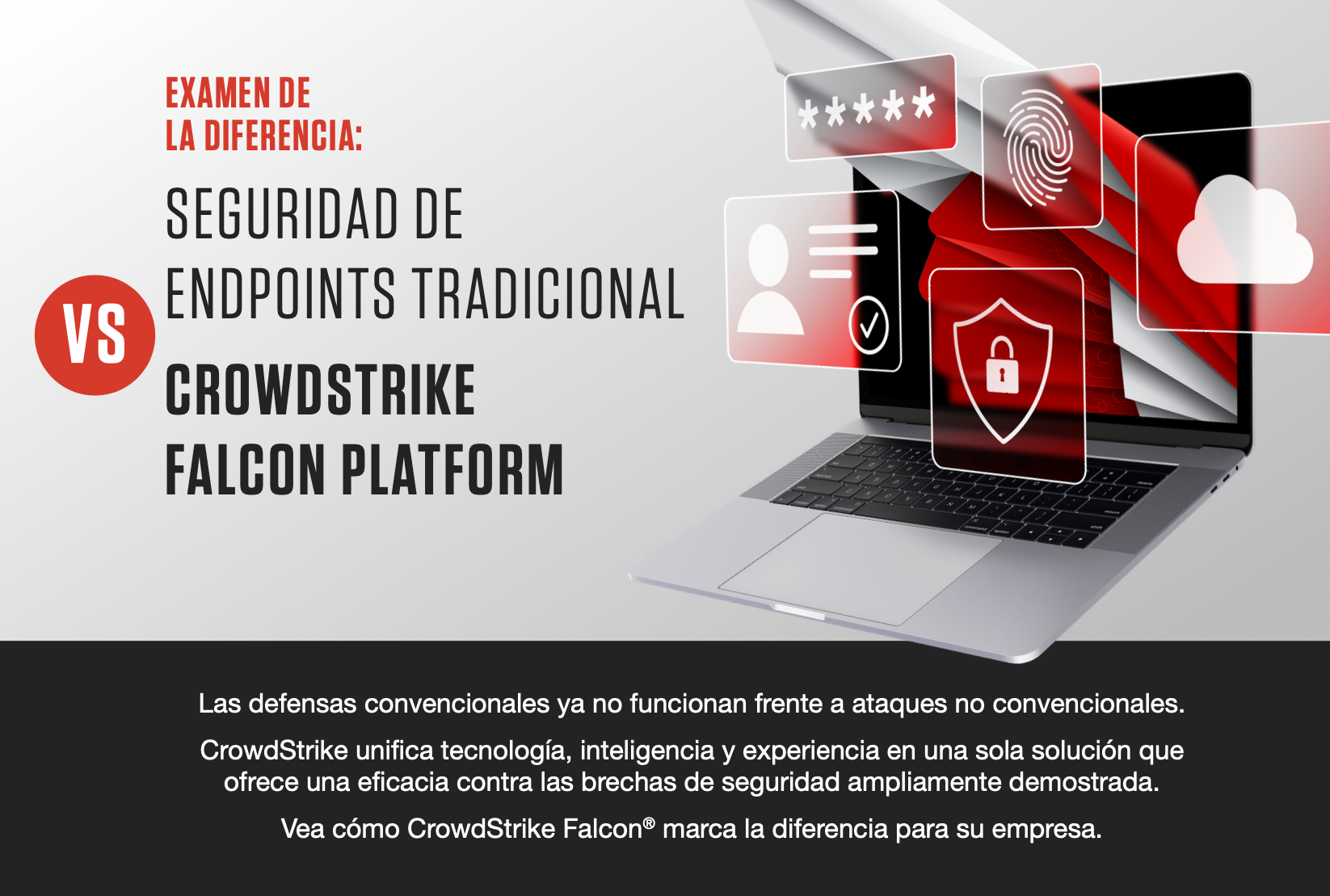 EXAMEN DE LA DIFERENCIA:

SEGURIDAD DE ENDPOINTS TRADICIONAL

VS

CROWDSTRIKE FALCON PLATFORM

*****

Las defensas convencionales ya no funcionan frente a ataques no convencionales.

CrowdStrike unifica tecnología, inteligencia y experiencia en una sola solución que ofrece una eficacia contra las brechas de seguridad ampliamente demostrada.

Vea cómo CrowdStrike Falcon® marca la diferencia para su empresa.