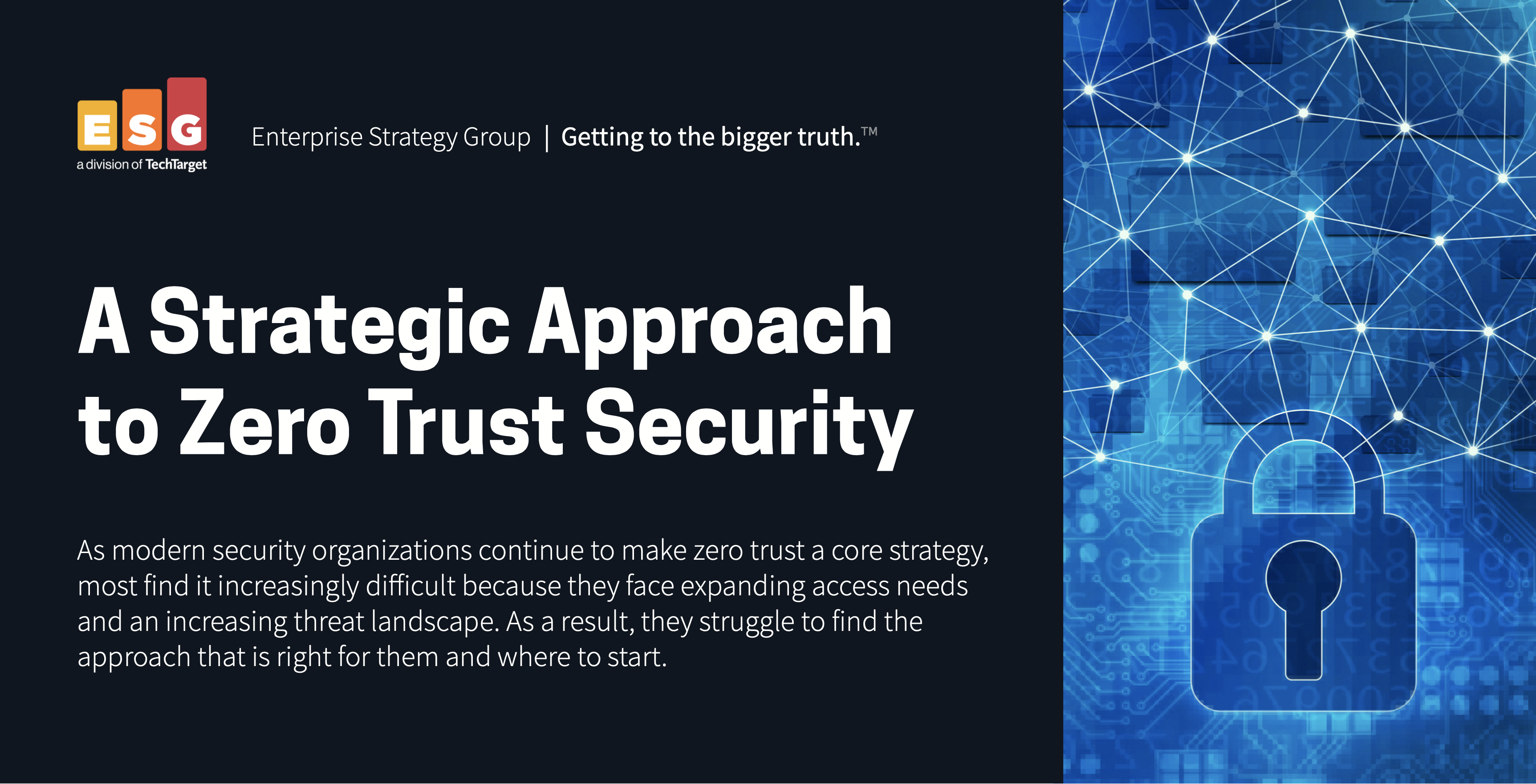 ESG
a division of TechTarget

Enterprise Strategy Group | Getting to the bigger truth.™

A Strategic Approach to Zero Trust Security

As modern security organizations continue to make zero trust a core strategy, most find it increasingly difficult because they face expanding access needs and an increasing threat landscape. As a result, they struggle to find the approach that is right for them and where to start.