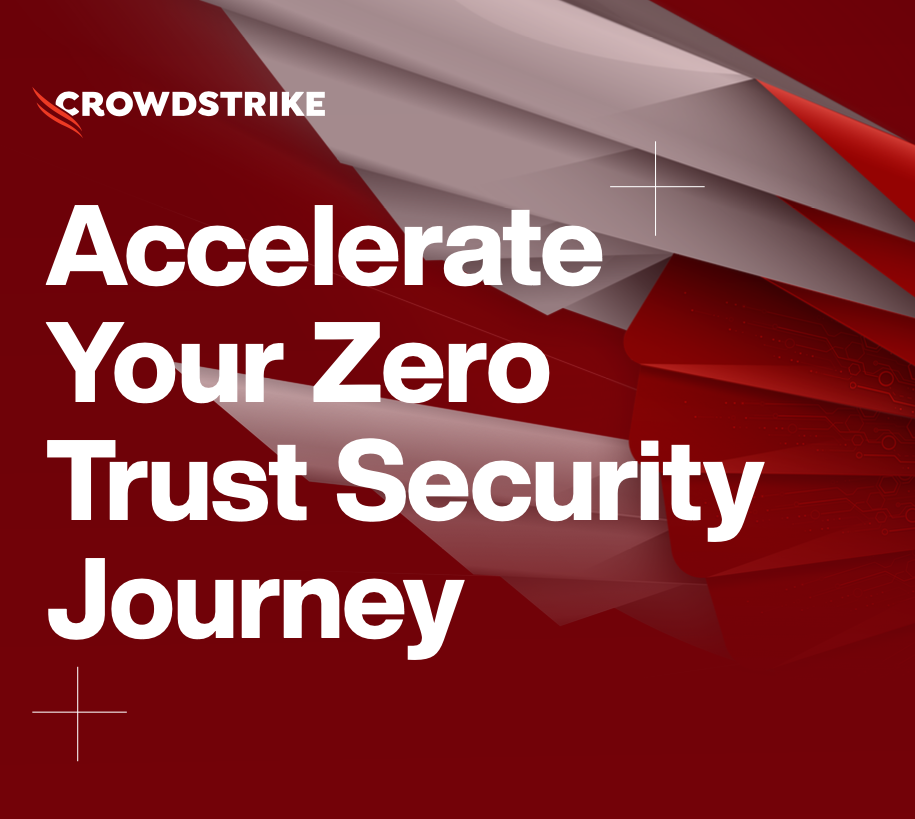 CROWDSTRIKE

Accelerate Your Zero Trust Security Journey