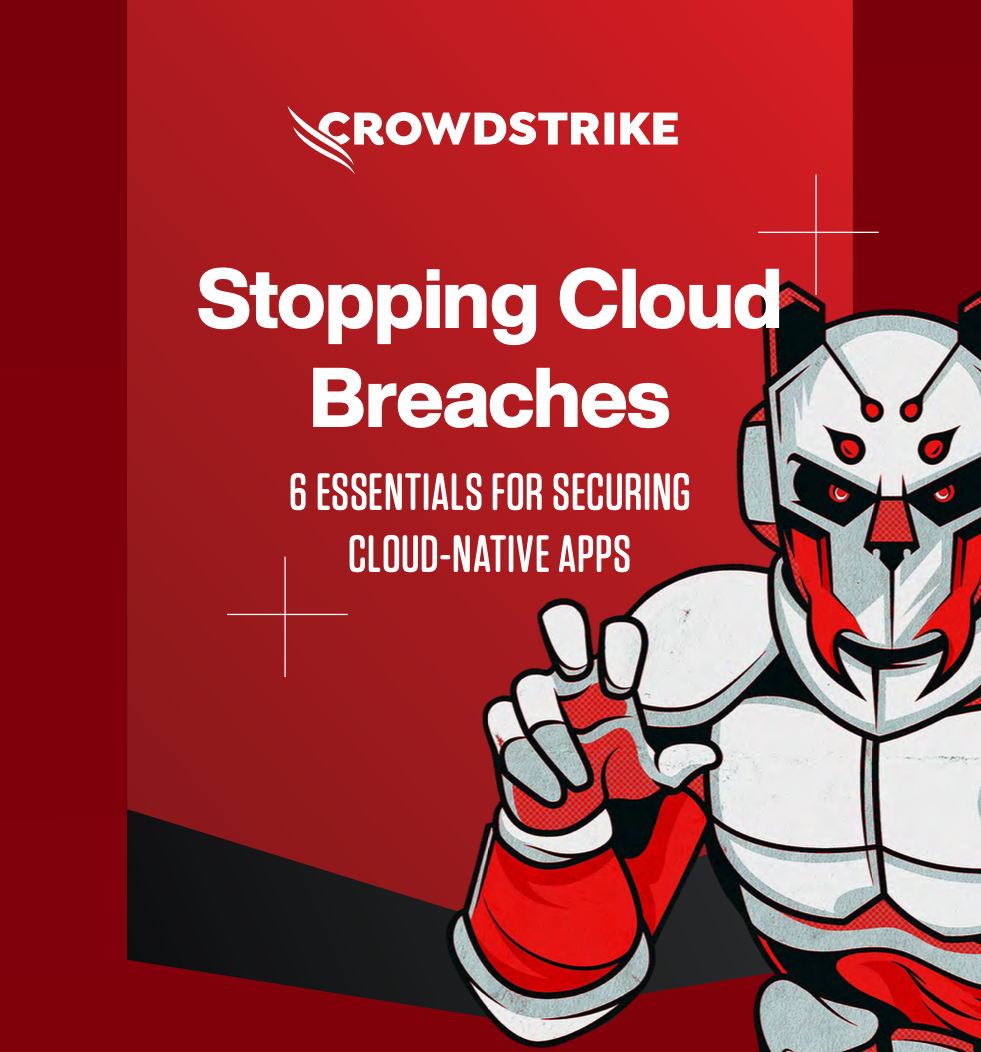 CROWDSTRIKE

Stopping Cloud Breaches

6 ESSENTIALS FOR SECURING CLOUD-NATIVE APPS