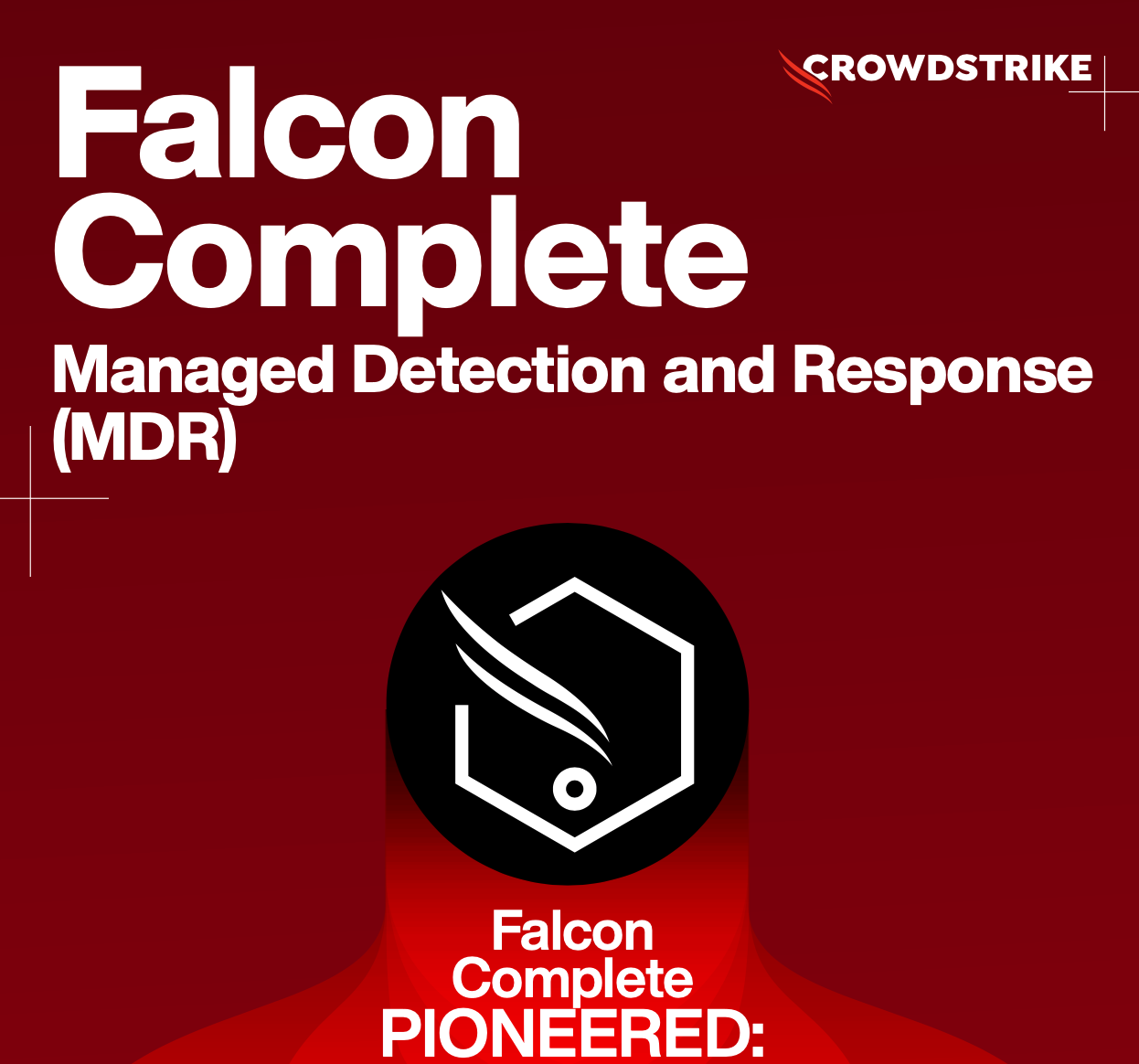 CROWDSTRIKE

Falcon Complete

Managed Detection and Response (MDR)

Falcon Complete PIONEERED: