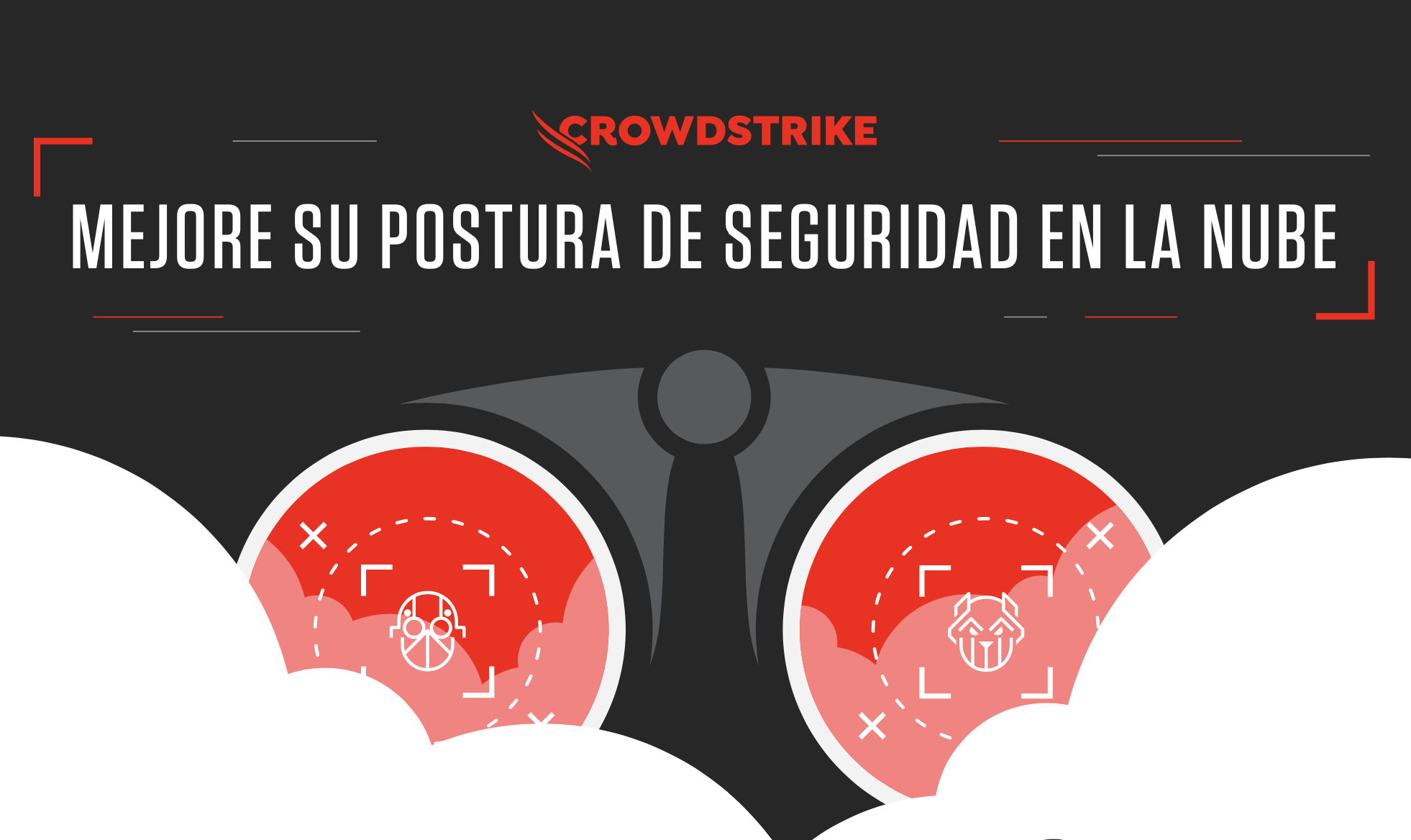 CROWDSTRIKE

MEJORE SU POSTURA DE SEGURIDAD EN LA NUBE