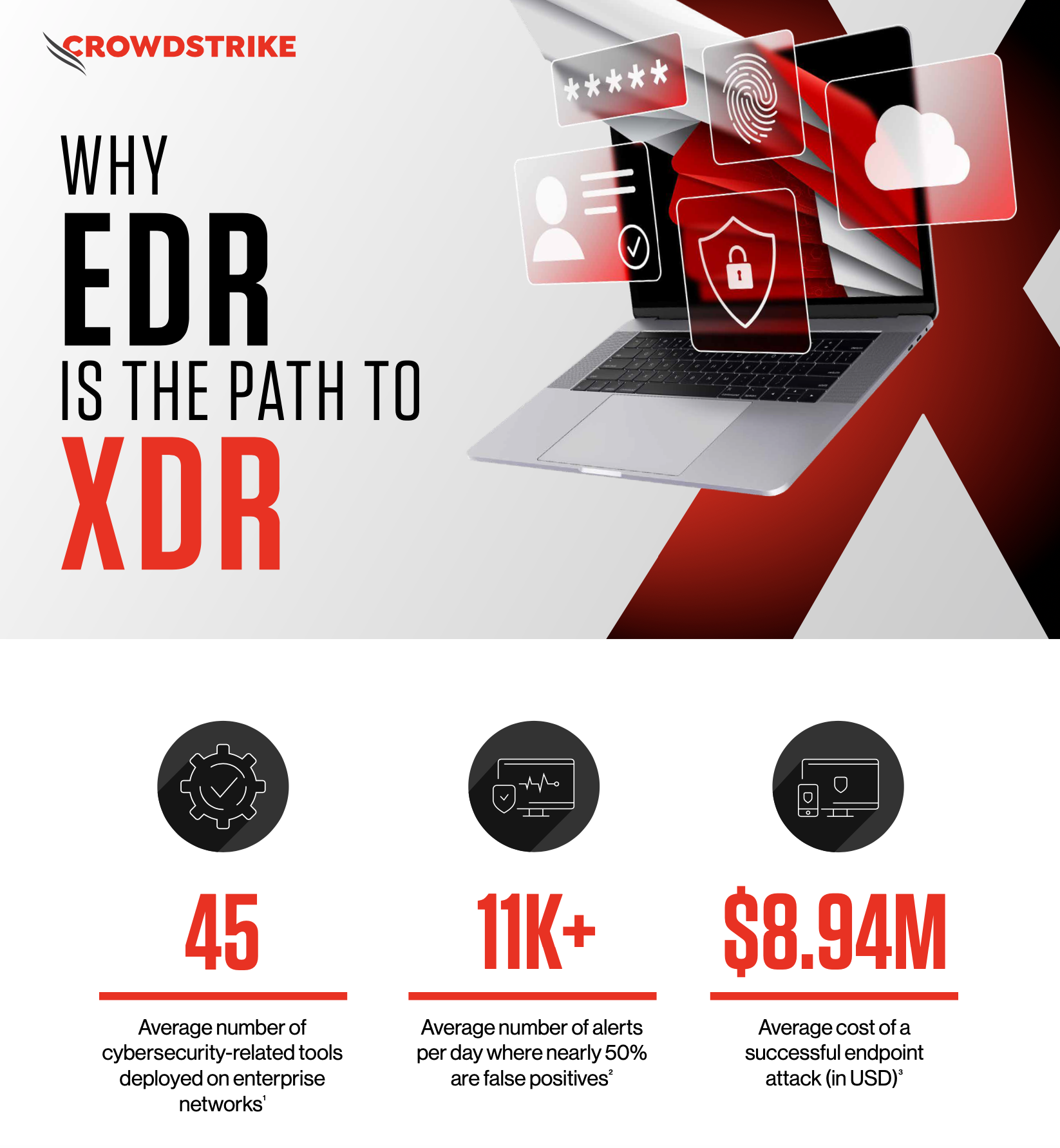 CROWDSTRIKE

WHY
EDR
IS THE PATH TO
XDR

*****

45

Average number of cybersecurity-related tools deployed on enterprise networks$^1$

11K+

Average number of alerts per day where nearly 50% are false positives$^2$

$8.94M

Average cost of a successful endpoint attack (in USD)$^3$