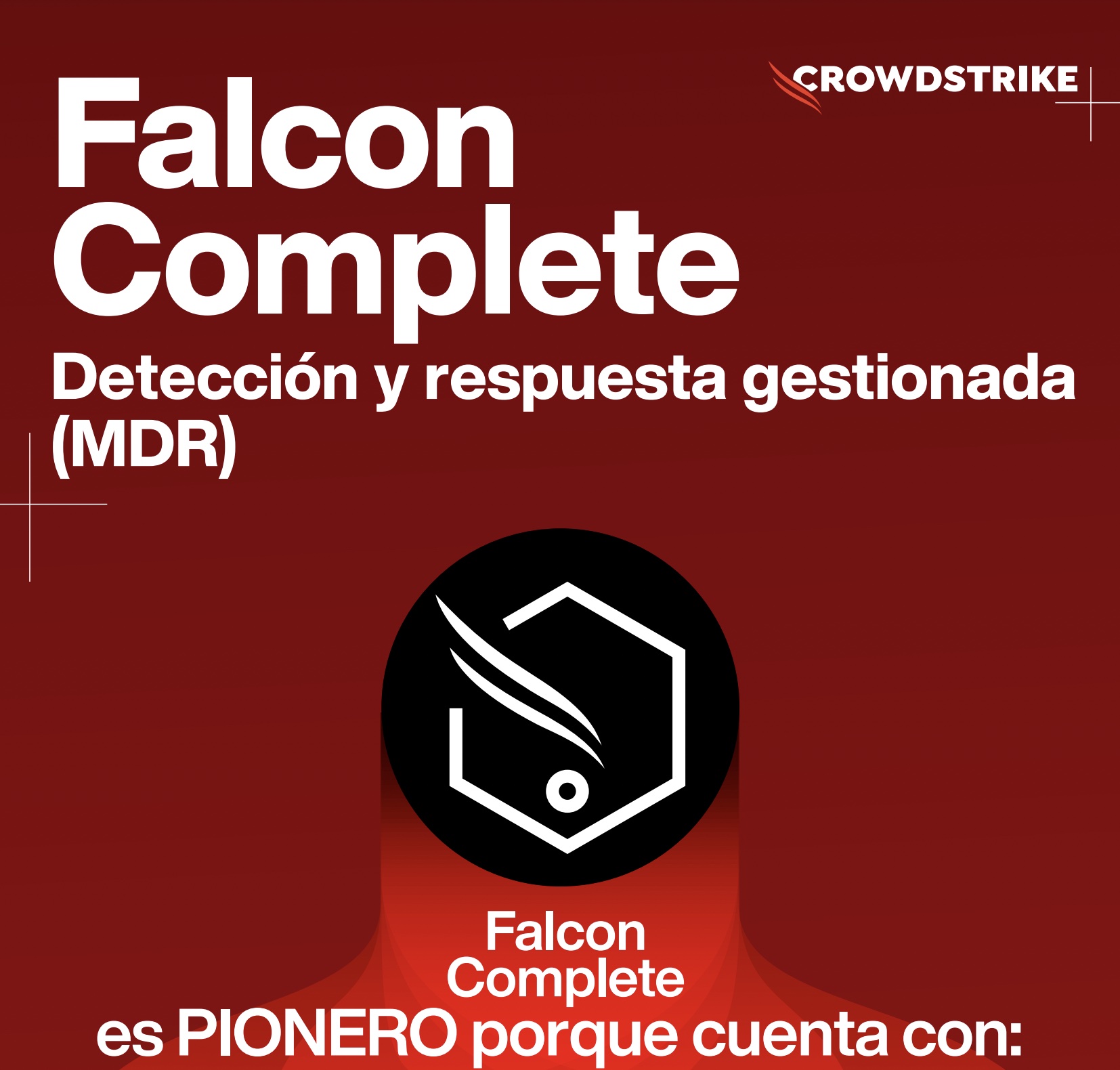 CROWDSTRIKE

Falcon Complete

Detección y respuesta gestionada (MDR)

Falcon Complete
es PIONERO porque cuenta con: