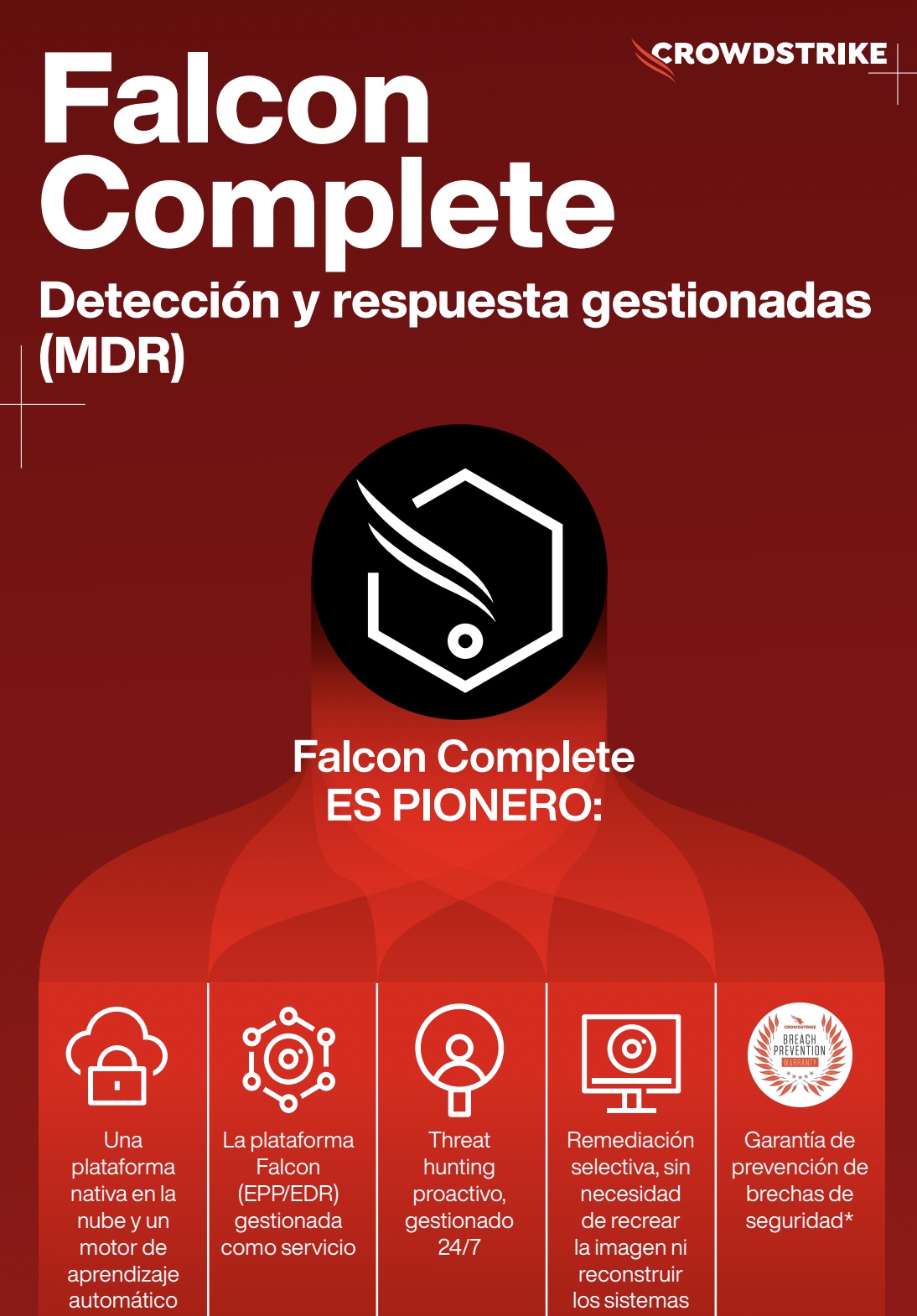 CROWDSTRIKE

Falcon Complete

Detección y respuesta gestionadas (MDR)

Falcon Complete ES PIONERO:

Una plataforma nativa en la nube y un motor de aprendizaje automático

La plataforma Falcon (EPP/EDR) gestionada como servicio

Threat hunting proactivo, gestionado 24/7

Remediación selectiva, sin necesidad de recrear la imagen ni reconstruir los sistemas

CROWDSTRIKE BREACH PREVENTION WARRANTY

Garantía de prevención de brechas de seguridad*