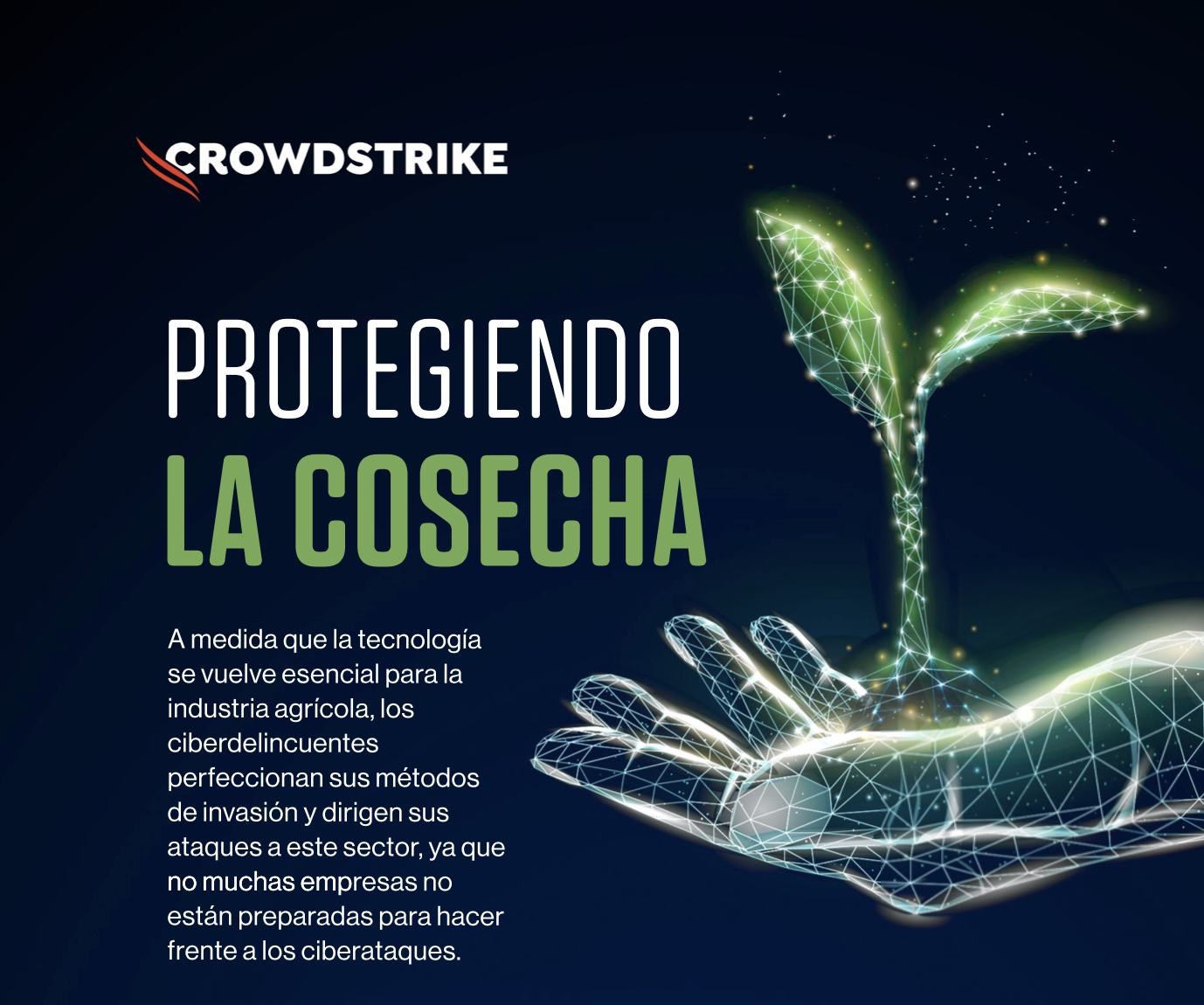 CROWDSTRIKE

PROTEGIENDO
LA COSECHA

A medida que la tecnología se vuelve esencial para la industria agrícola, los ciberdelincuentes perfeccionan sus métodos de invasión y dirigen sus ataques a este sector, ya que no muchas empresas no están preparadas para hacer frente a los ciberataques.