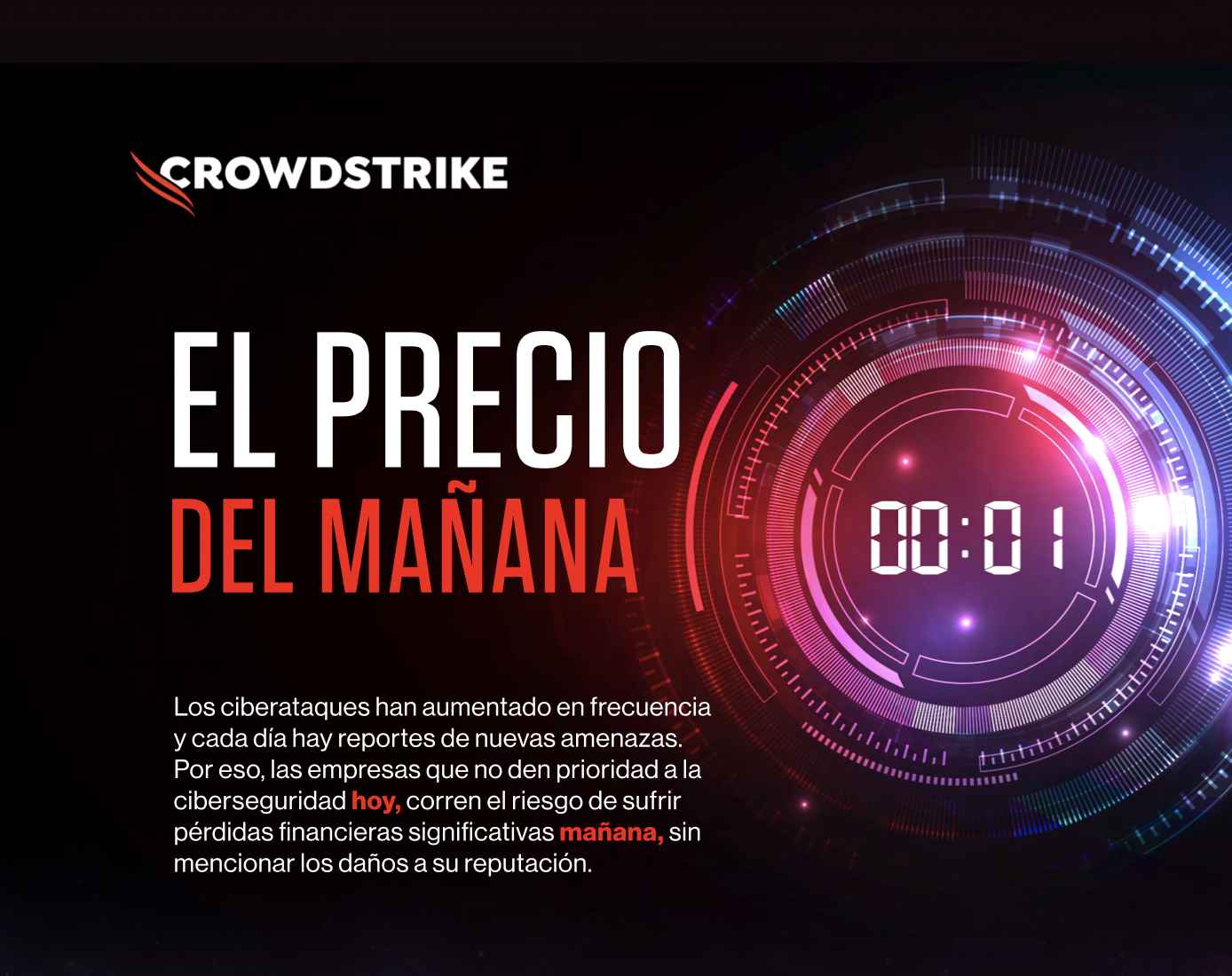 CROWDSTRIKE

EL PRECIO
DEL MAÑANA

00:01

Los ciberataques han aumentado en frecuencia y cada día hay reportes de nuevas amenazas. Por eso, las empresas que no den prioridad a la ciberseguridad hoy, corren el riesgo de sufrir pérdidas financieras significativas mañana, sin mencionar los daños a su reputación.