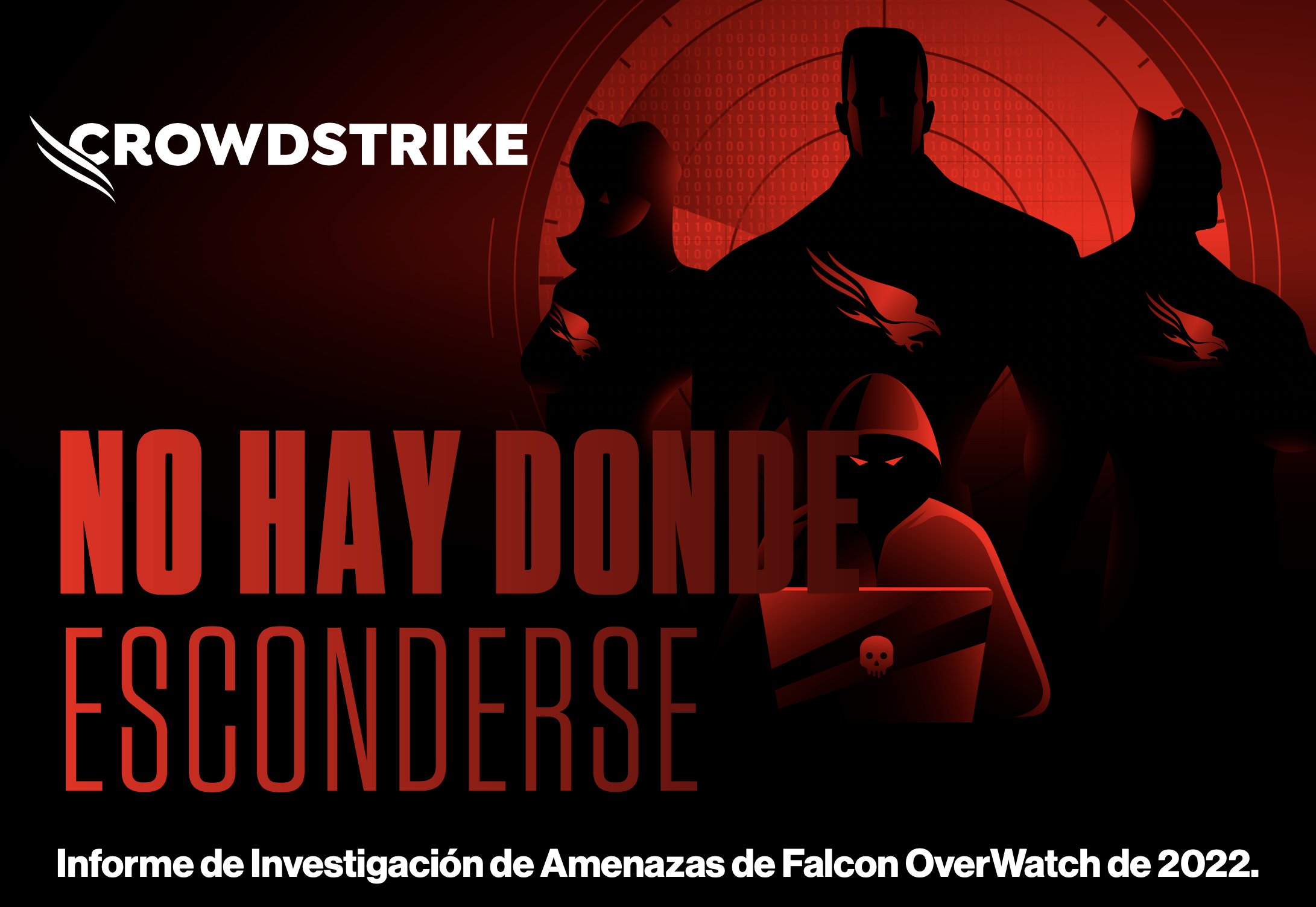 CROWDSTRIKE

NO HAY DONDE ESCONDERSE

Informe de Investigación de Amenazas de Falcon OverWatch de 2022.