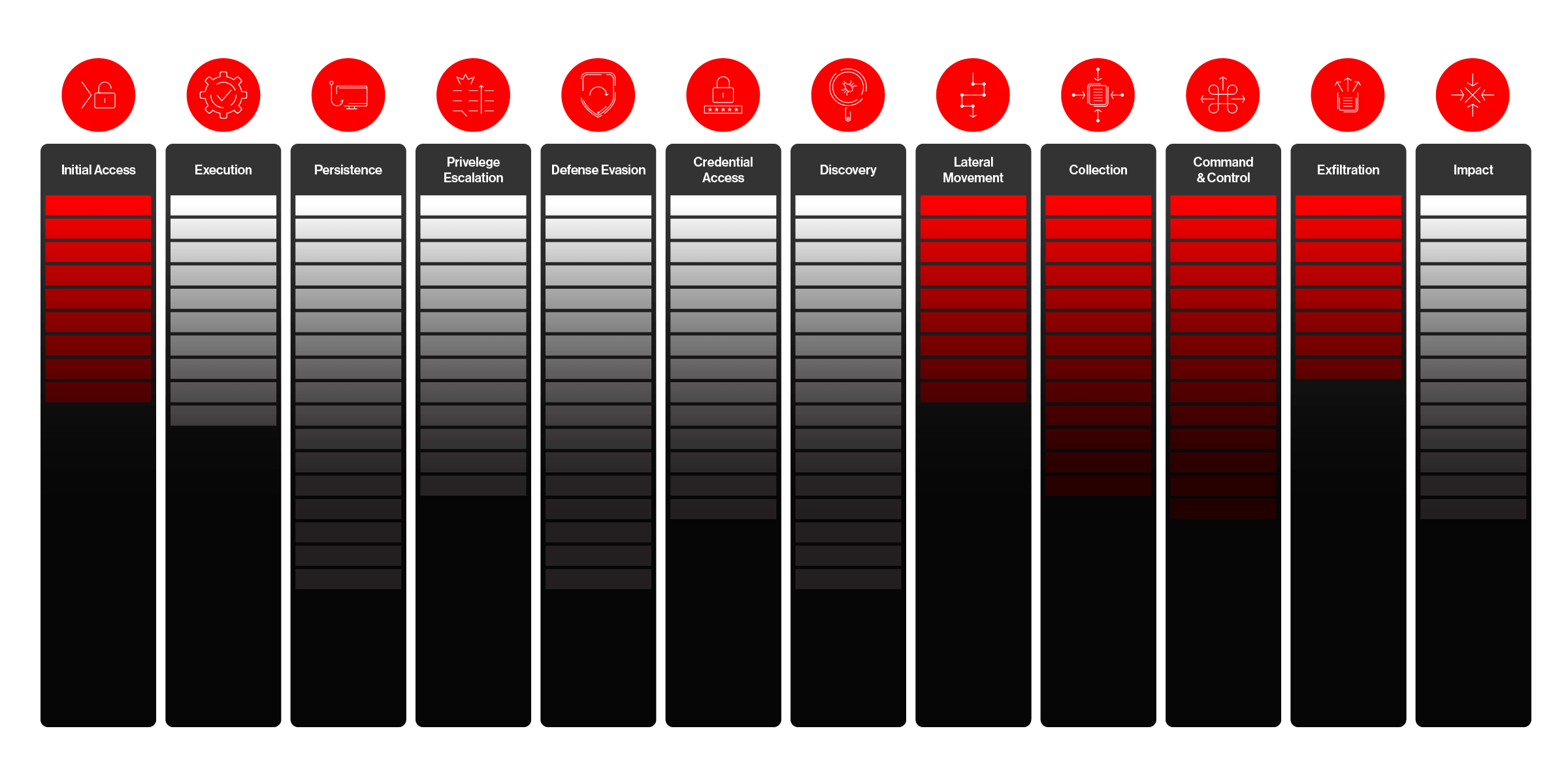 Initial Access

Execution

Persistence

Privelege Escalation

Defense Evasion

Credential Access

Discovery

Lateral Movement

Collection

Command & Control

Exfiltration

Impact