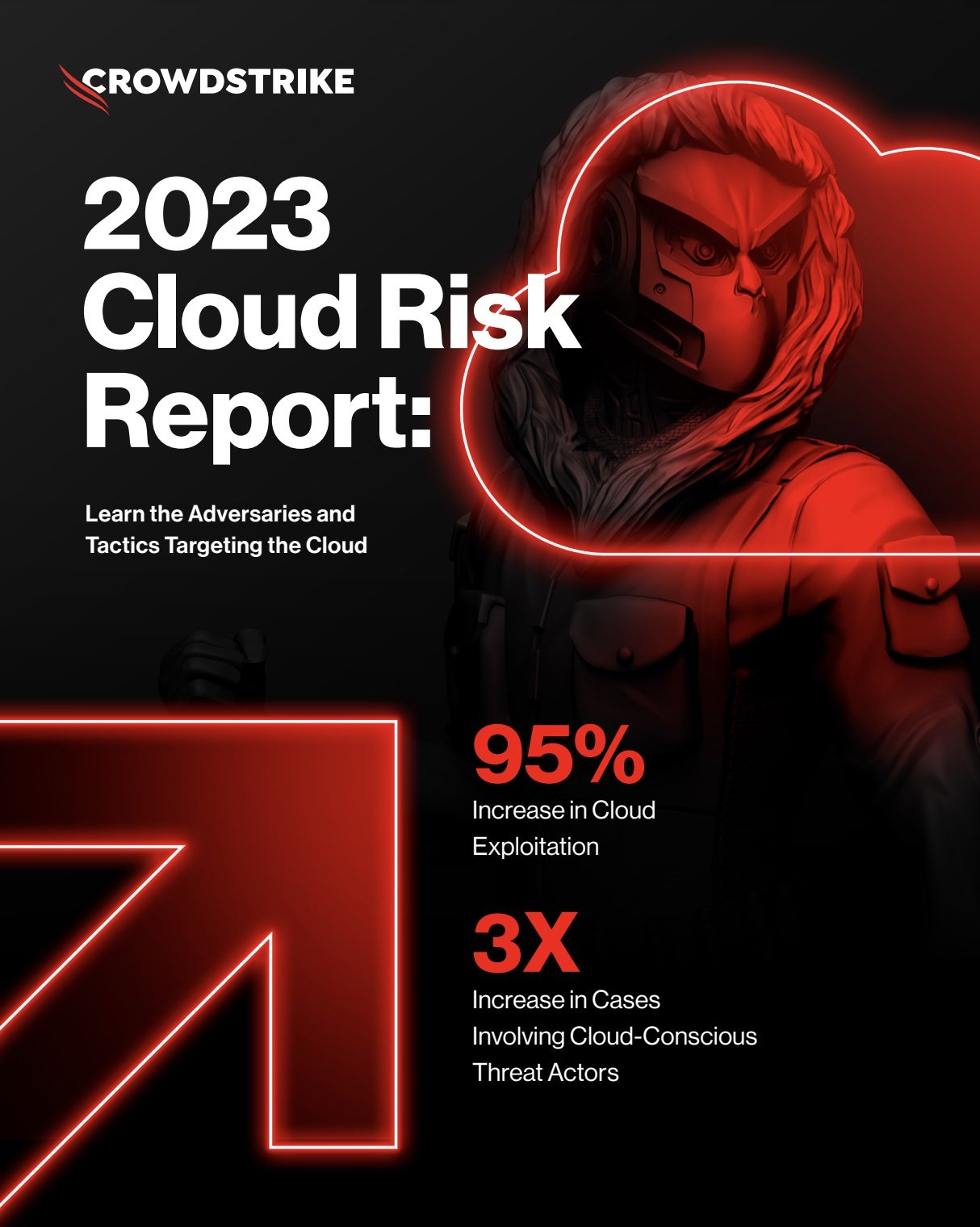 CROWDSTRIKE

2023 Cloud Risk Report:

Learn the Adversaries and Tactics Targeting the Cloud

95%
Increase in Cloud Exploitation

3X
Increase in Cases Involving Cloud-Conscious Threat Actors