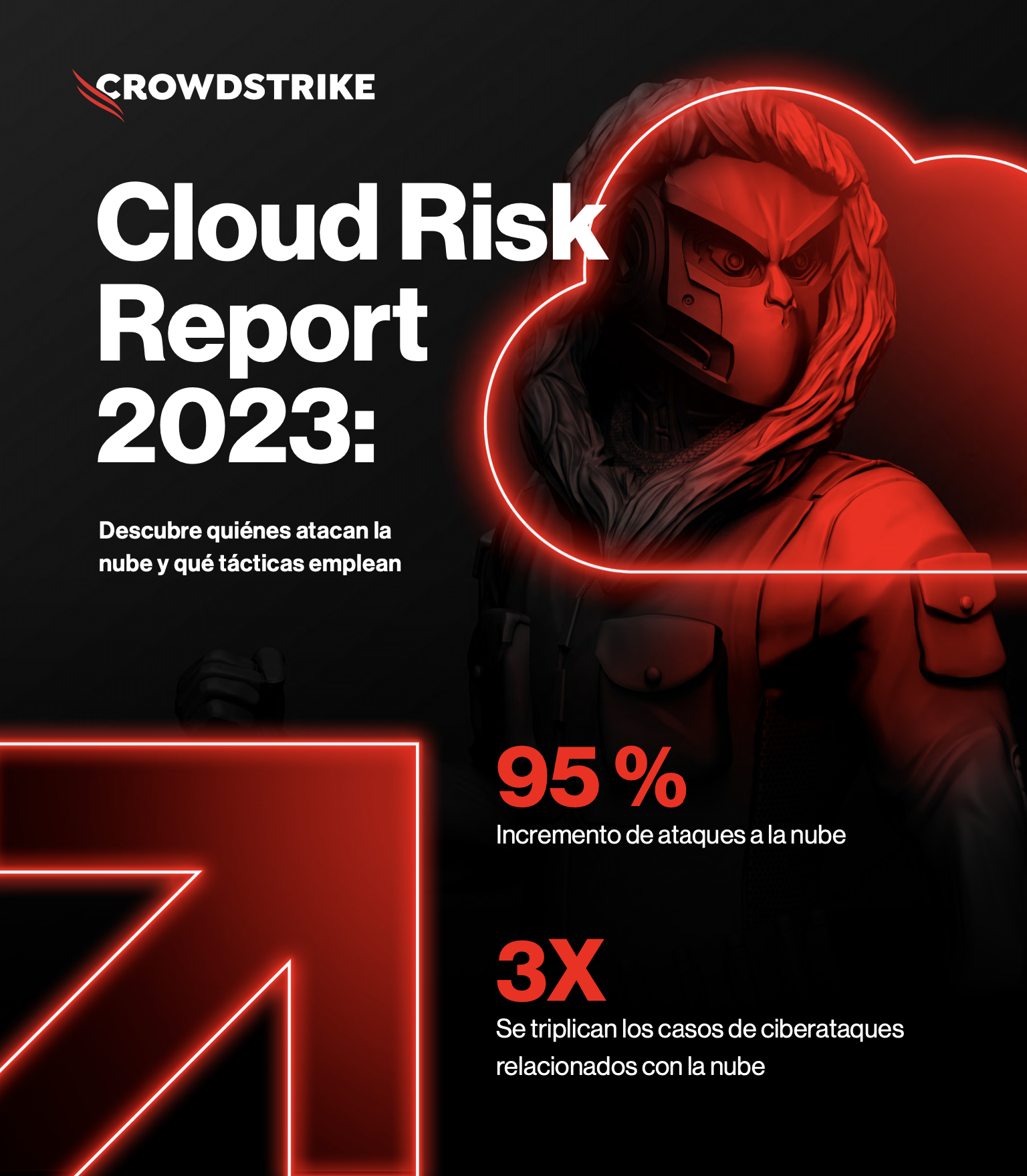 CROWDSTRIKE

Cloud Risk Report 2023:

Descubre quiénes atacan la nube y qué tácticas emplean

95 %
Incremento de ataques a la nube

3X
Se triplican los casos de ciberataques relacionados con la nube