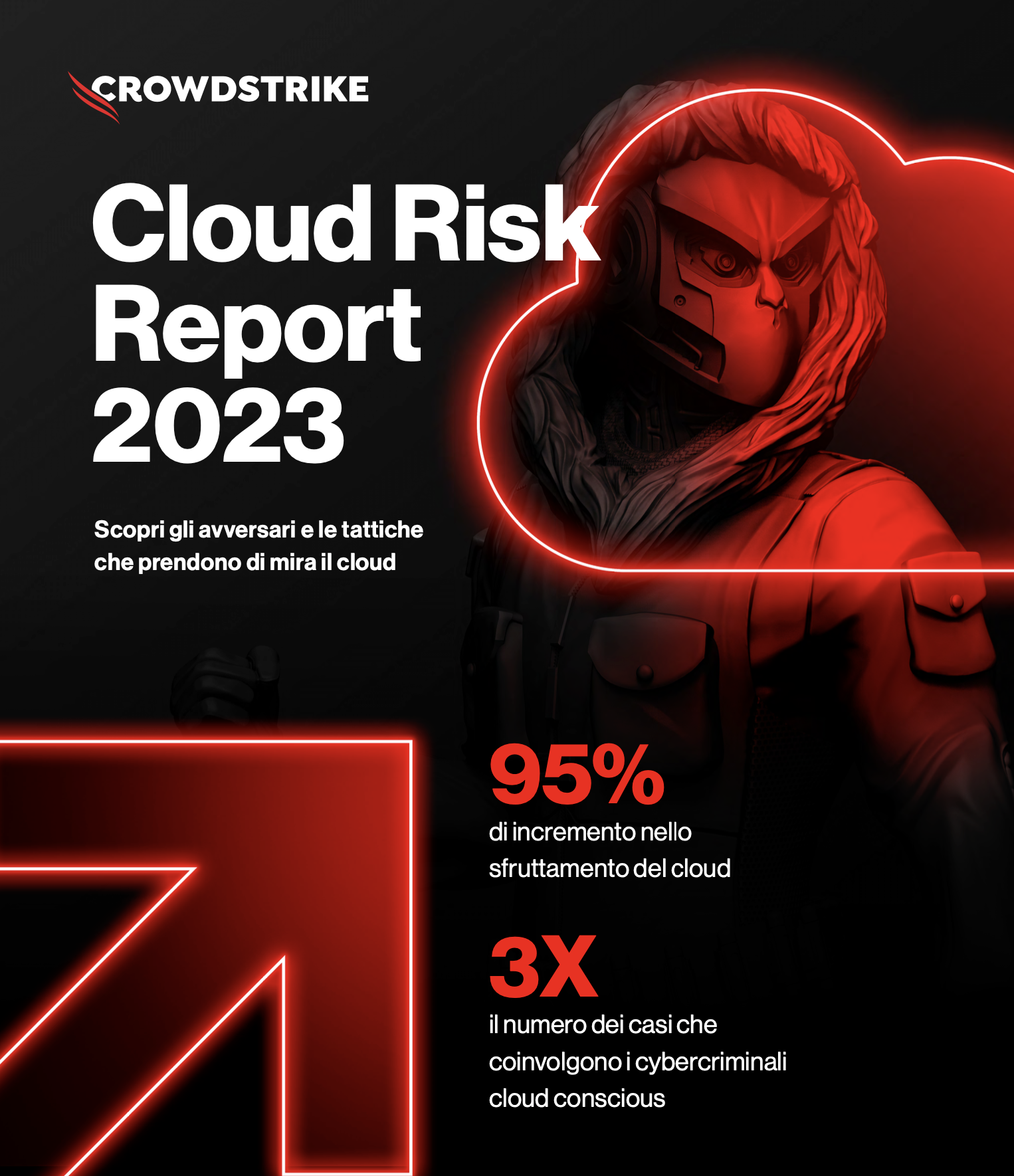 CROWDSTRIKE

Cloud Risk Report 2023

Scopri gli avversari e le tattiche che prendono di mira il cloud

95%
di incremento nello sfruttamento del cloud

3X
il numero dei casi che coinvolgono i cybercriminali cloud conscious