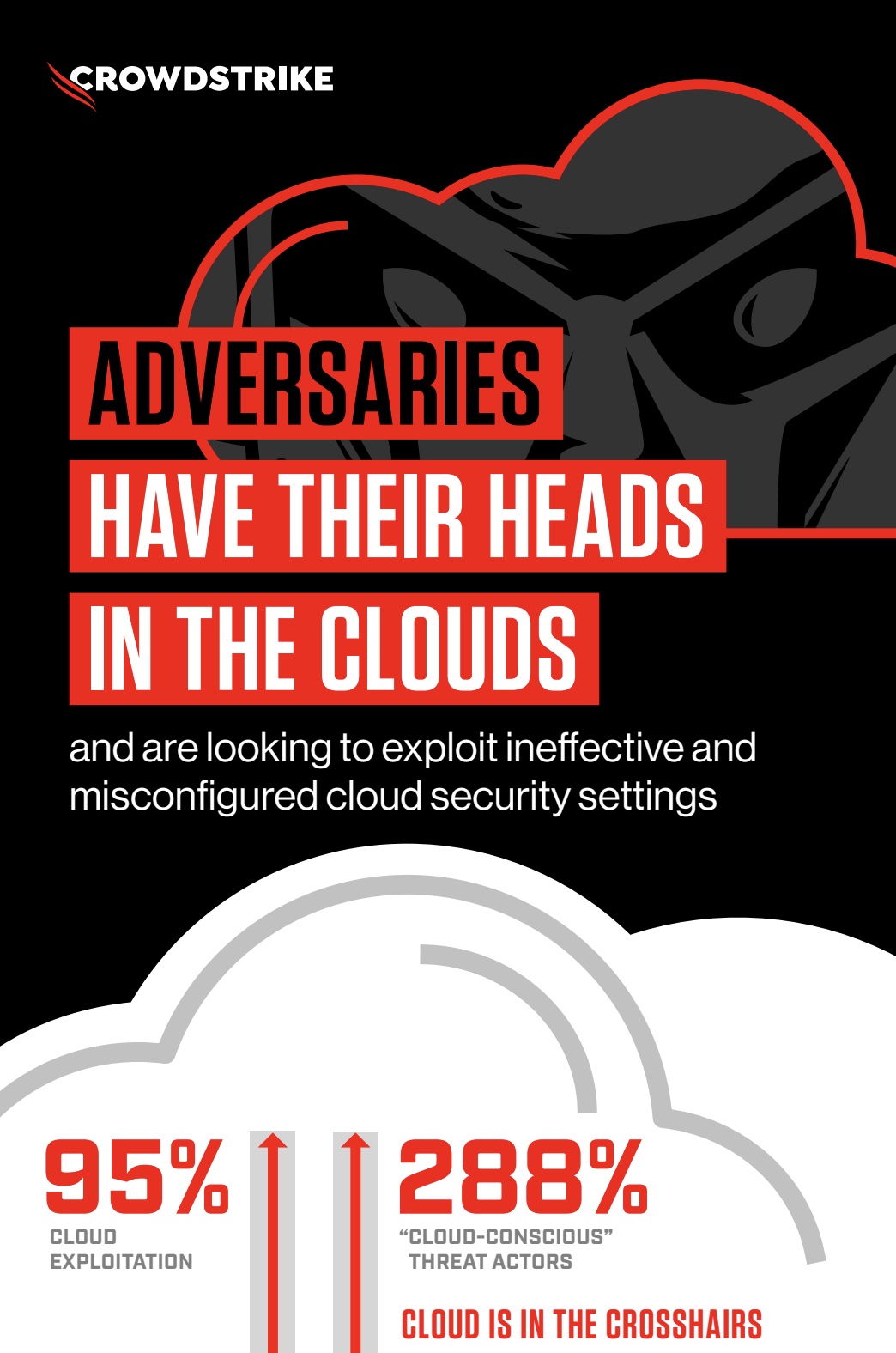 CROWDSTRIKE

ADVERSARIES HAVE THEIR HEADS IN THE CLOUDS

and are looking to exploit ineffective and misconfigured cloud security settings

95%
CLOUD EXPLOITATION

288%
“CLOUD-CONSCIOUS” THREAT ACTORS

CLOUD IS IN THE CROSSHAIRS