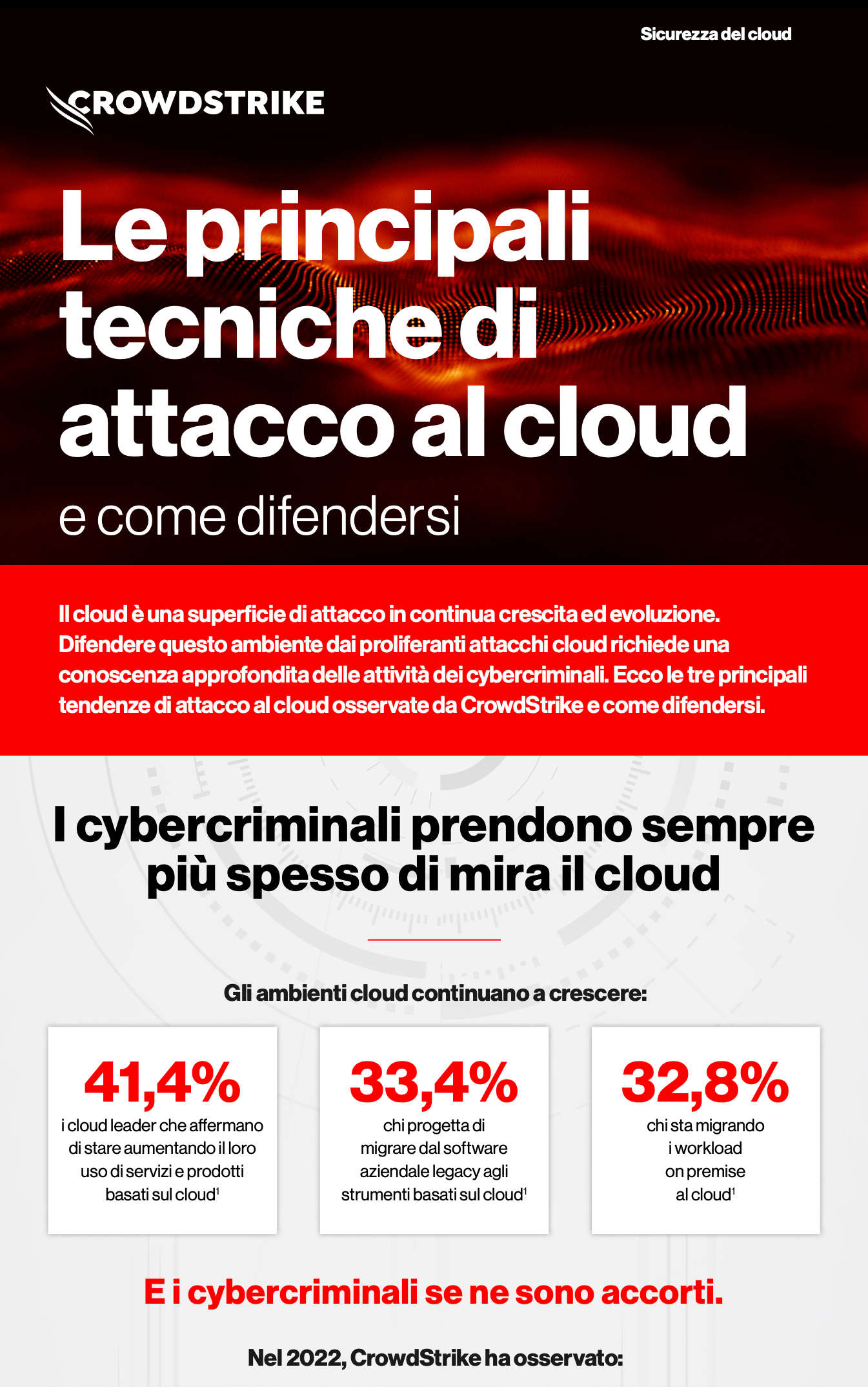 Sicurezza del cloud

CROWDSTRIKE

Le principali tecniche di attacco al cloud

e come difendersi

Il cloud è una superficie di attacco in continua crescita ed evoluzione. Difendere questo ambiente dai proliferanti attacchi cloud richiede una conoscenza approfondita delle attività dei cybercriminali. Ecco le tre principali tendenze di attacco al cloud osservate da CrowdStrike e come difendersi.

I cybercriminali prendono sempre più spesso di mira il cloud

Gli ambienti cloud continuano a crescere:

41,4%
i cloud leader che affermano di stare aumentando il loro uso di servizi e prodotti basati sul cloud$^1$

33,4%
chi progetta di migrare dal software aziendale legacy agli strumenti basati sul cloud$^1$

32,8%
chi sta migrando i workload on premise al cloud$^1$

E i cybercriminali se ne sono accorti.

Nel 2022, CrowdStrike ha osservato: