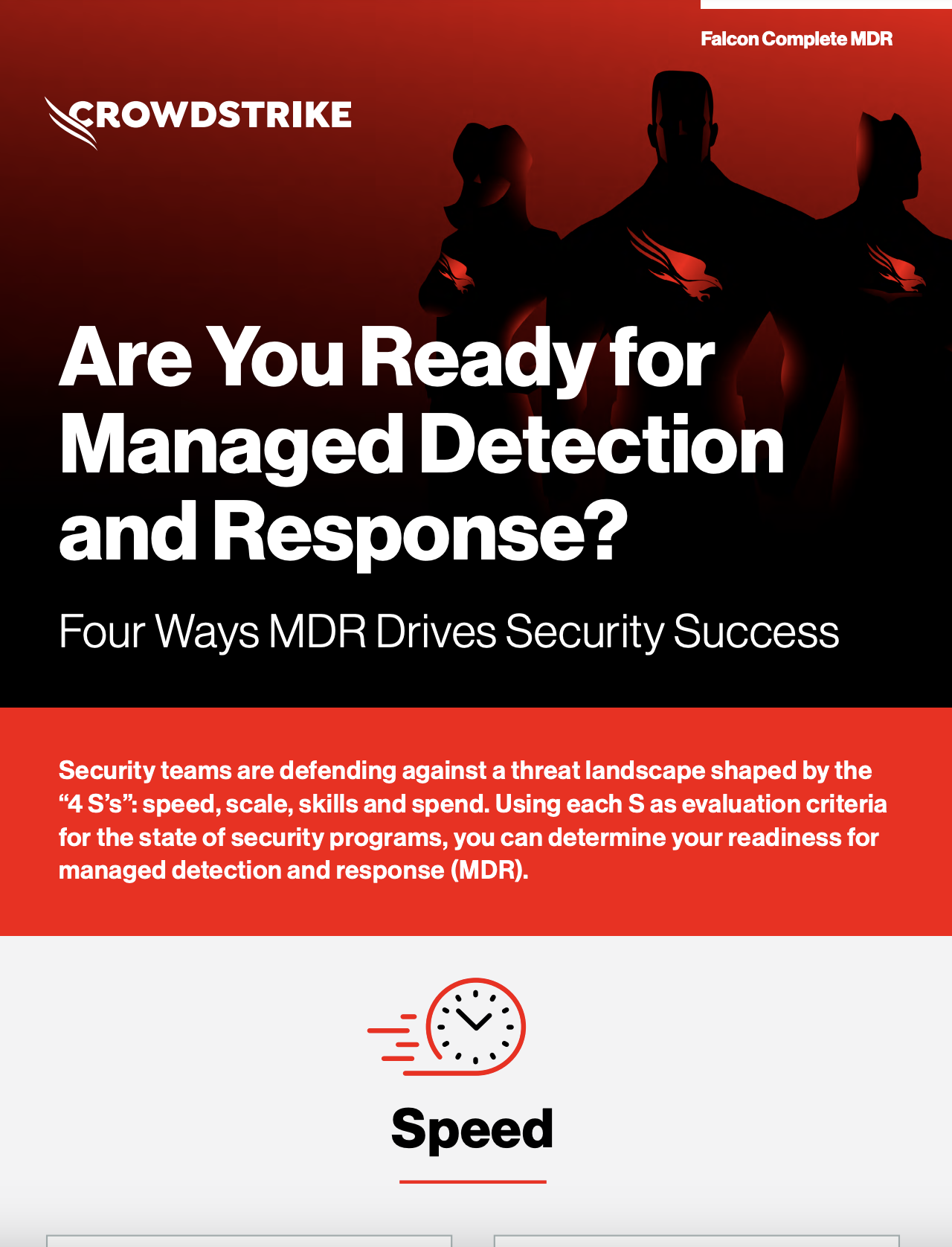 Falcon Complete MDR

CROWDSTRIKE

Are You Ready for Managed Detection and Response?

Four Ways MDR Drives Security Success

Security teams are defending against a threat landscape shaped by the “4 S’s”: speed, scale, skills and spend. Using each S as evaluation criteria for the state of security programs, you can determine your readiness for managed detection and response (MDR).

Speed